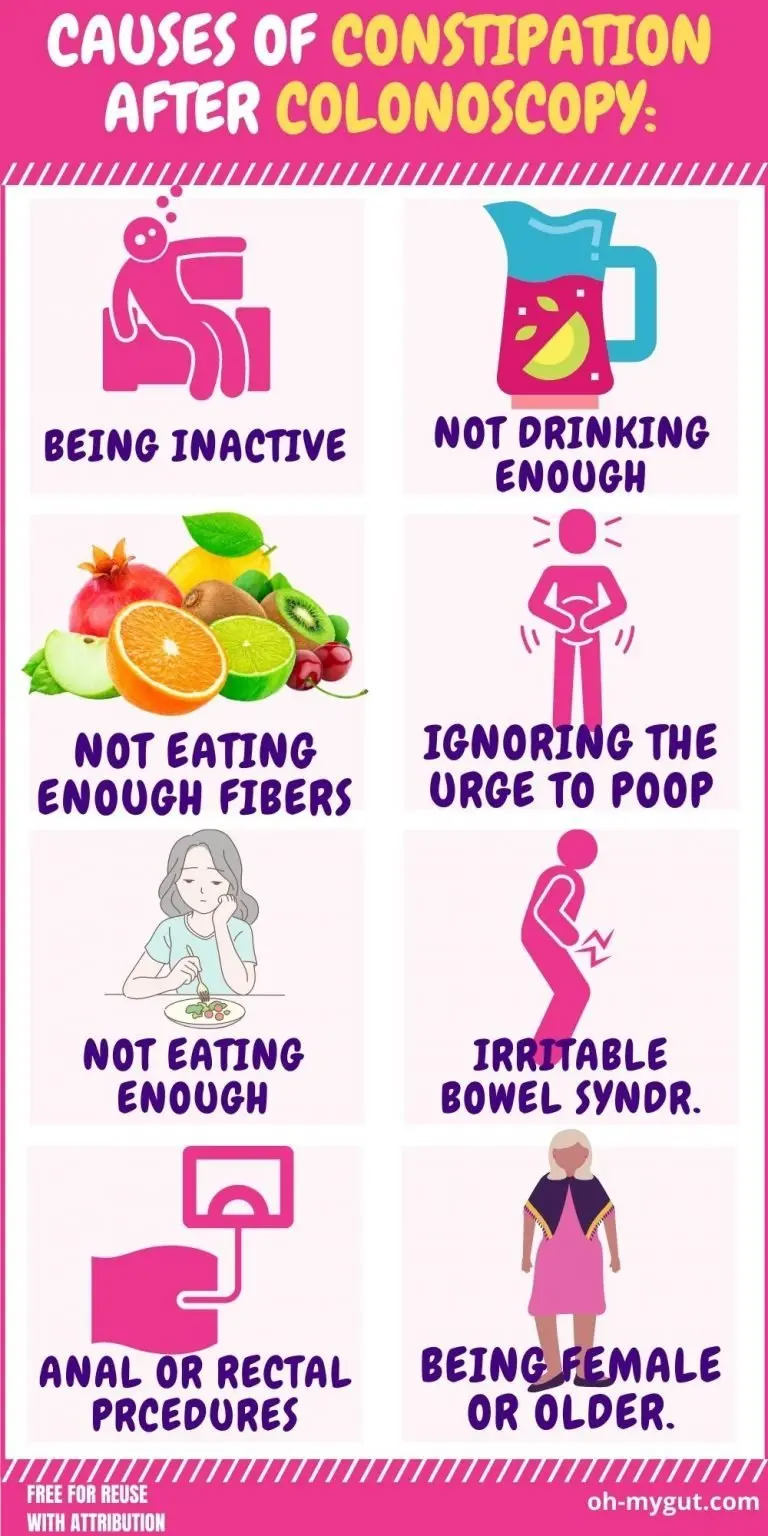 CAUSES OF CONSTIPATION AFTER COLONOSCOPY:

BEING INACTIVE

NOT DRINKING ENOUGH

NOT EATING ENOUGH FIBERS

IGNORING THE URGE TO POOP

NOT EATING ENOUGH

IRRITABLE BOWEL SYNDR.

ANAL OR RECTAL PRCEDURES

BEING FEMALE OR OLDER.

FREE FOR REUSE WITH ATTRIBUTION

oh-mygut.com